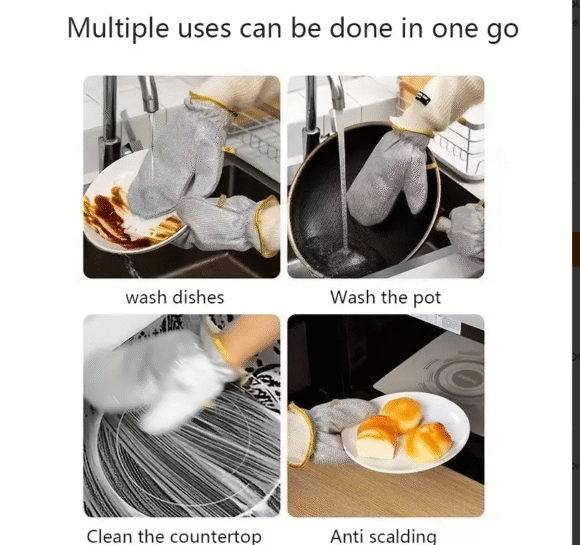 Multiple uses can be done in one go

wash dishes

Wash the pot

Clean the countertop

Anti scalding