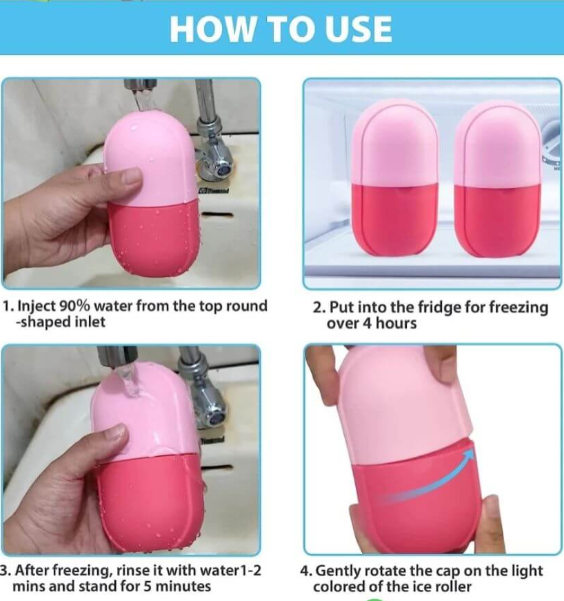 HOW TO USE

1. Inject 90% water from the top round -shaped inlet

2. Put into the fridge for freezing over 4 hours

3. After freezing, rinse it with water1-2 mins and stand for 5 minutes

4. Gently rotate the cap on the light colored of the ice roller