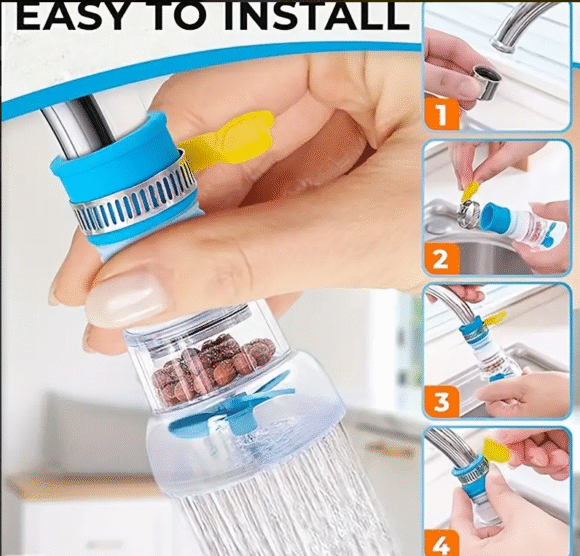 EASY TO INSTALL

1

2

3

4